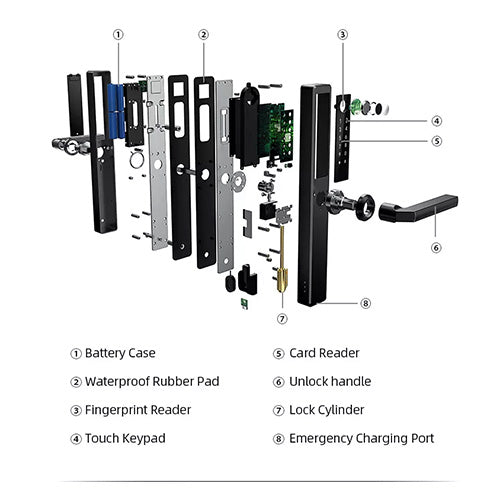 ①
②
③
④
⑤
⑥
⑦
⑧

① Battery Case
② Waterproof Rubber Pad
③ Fingerprint Reader
④ Touch Keypad

⑤ Card Reader
⑥ Unlock handle
⑦ Lock Cylinder
⑧ Emergency Charging Port